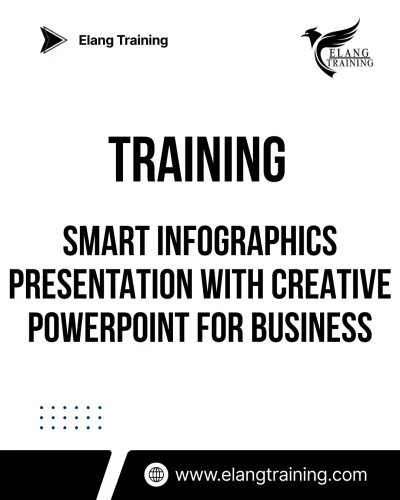 Elang Training

ELANG TRAINING

TRAINING

SMART INFOGRAPHICS PRESENTATION WITH CREATIVE POWERPOINT FOR BUSINESS

www.elangtraining.com